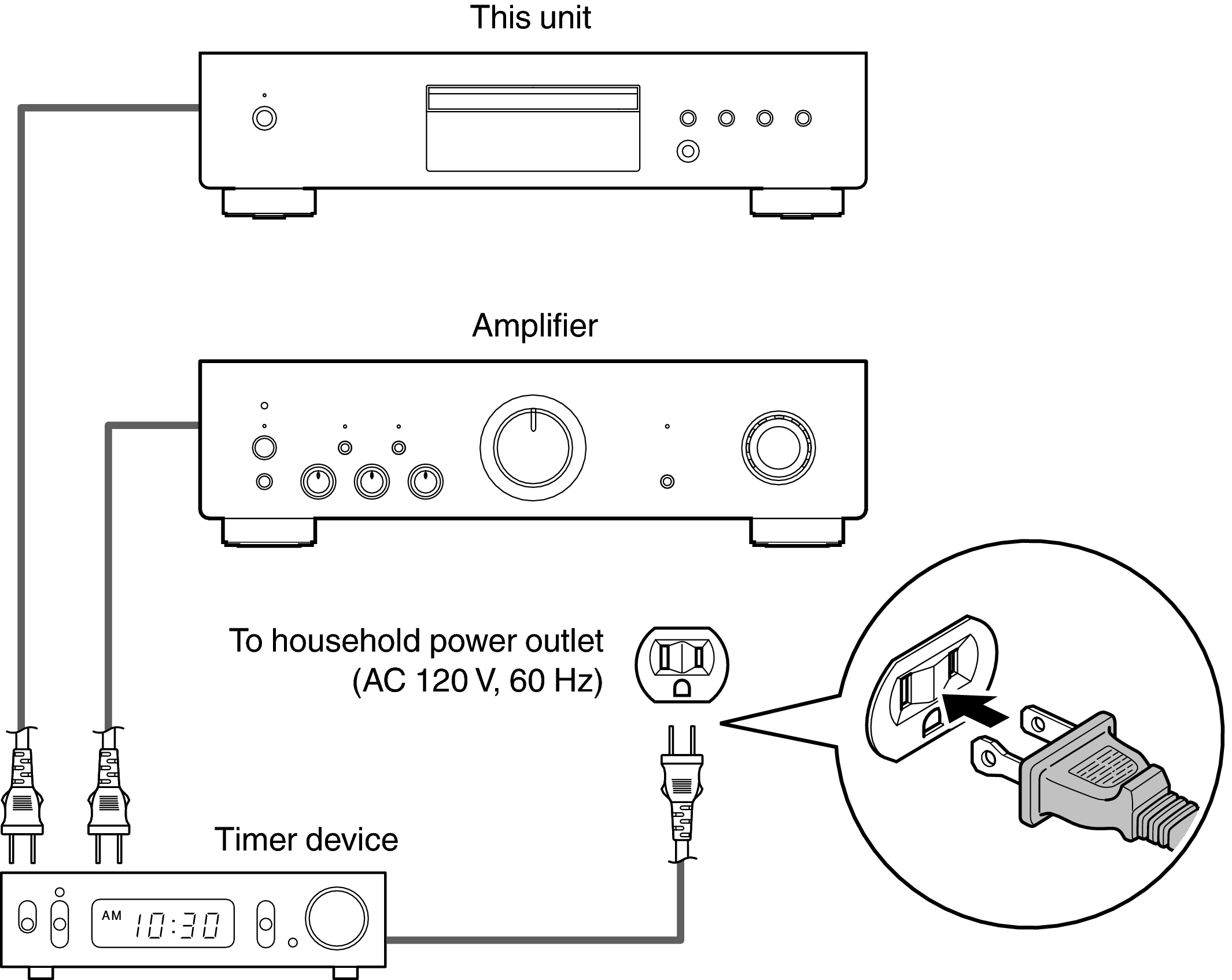 This unit

Amplifier

To household power outlet
(AC 120 V, 60 Hz)

Timer device

AM 10:30